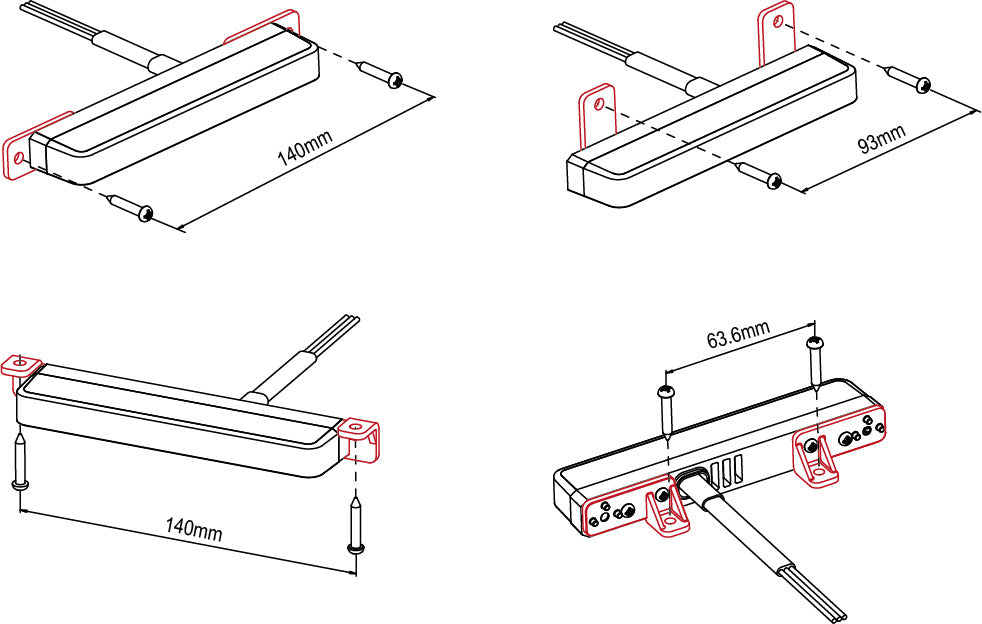 140mm

93mm

140mm

63.6mm